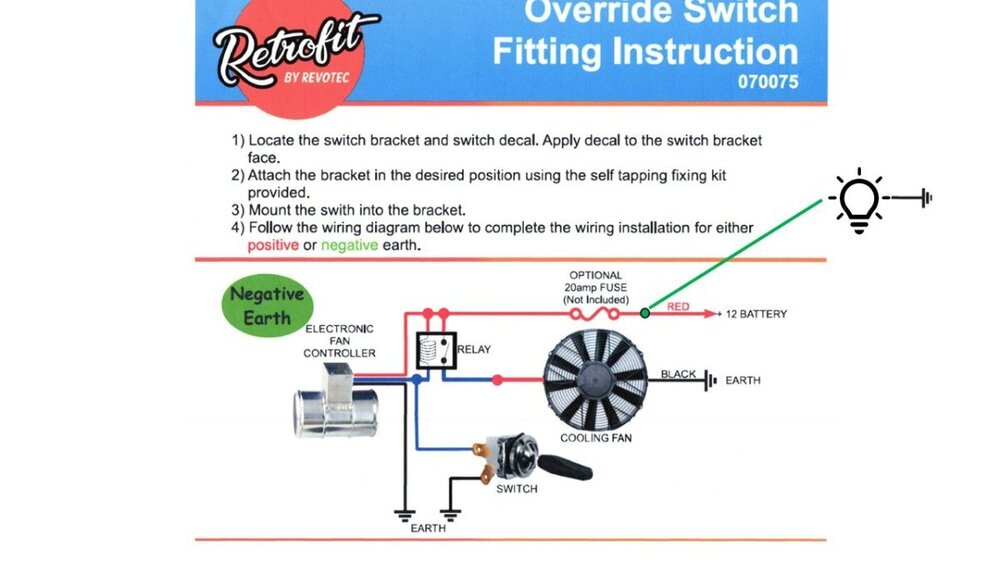 Retrofit
BY REVOTEC

Override Switch
Fitting Instruction
070075

1) Locate the switch bracket and switch decal. Apply decal to the switch bracket face.
2) Attach the bracket in the desired position using the self tapping fixing kit provided.
3) Mount the swith into the bracket.
4) Follow the wiring diagram below to complete the wiring installation for either positive or negative earth.

Negative Earth

ELECTRONIC FAN CONTROLLER

RELAY

OPTIONAL 20amp FUSE (Not Included)

RED

+ 12 BATTERY

BLACK

EARTH

COOLING FAN

SWITCH

EARTH